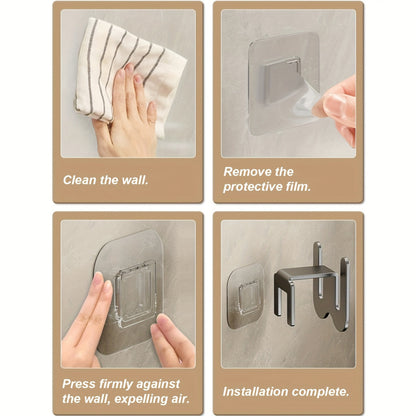 Clean the wall.

Remove the protective film.

Press firmly against the wall, expelling air.

Installation complete.