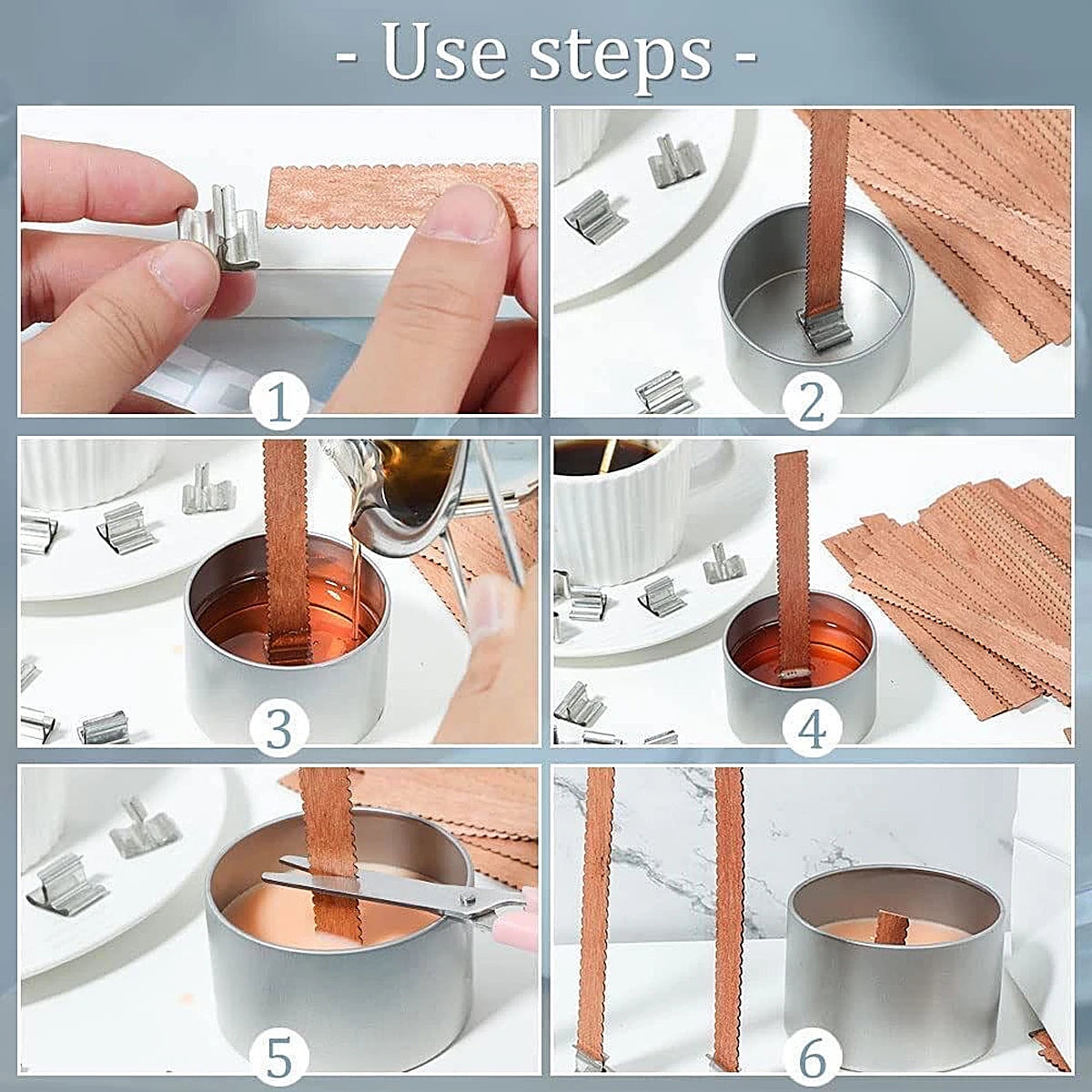 - Use steps -

1

2

3

4

5

6