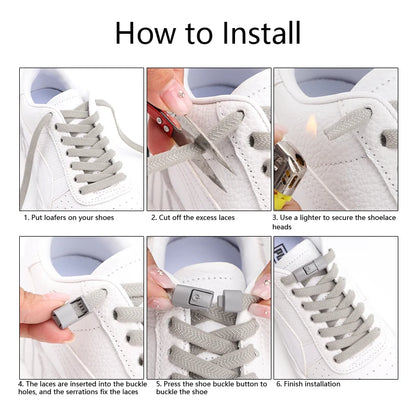 How to Install

1. Put loafers on your shoes

2. Cut off the excess laces

3. Use a lighter to secure the shoelace heads

4. The laces are inserted into the buckle holes, and the serrations fix the laces

5. Press the shoe buckle button to buckle the shoe

6. Finish installation