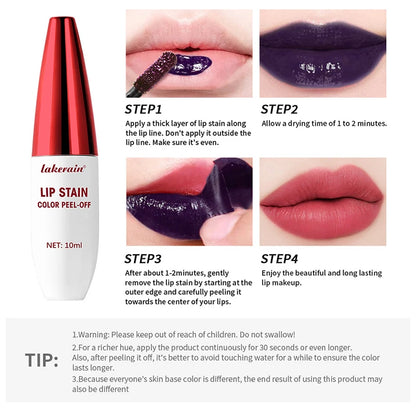 lakerain

LIP STAIN
COLOR PEEL-OFF

NET: 10ml

STEP1
Apply a thick layer of lip stain along the lip line. Don't apply it outside the lip line. Make sure it's even.

STEP2
Allow a drying time of 1 to 2 minutes.

STEP3
After about 1-2minutes, gently remove the lip stain by starting at the outer edge and carefully peeling it towards the center of your lips.

STEP4
Enjoy the beautiful and long lasting lip makeup.

TIP:
1.Warning: Please keep out of reach of children. Do not swallow!
2.For a richer hue, apply the product continuously for 30 seconds or even longer. Also, after peeling it off, it's better to avoid touching water for a while to ensure the color lasts longer.
3.Because everyone's skin base color is different, the end result of using this product may also be different