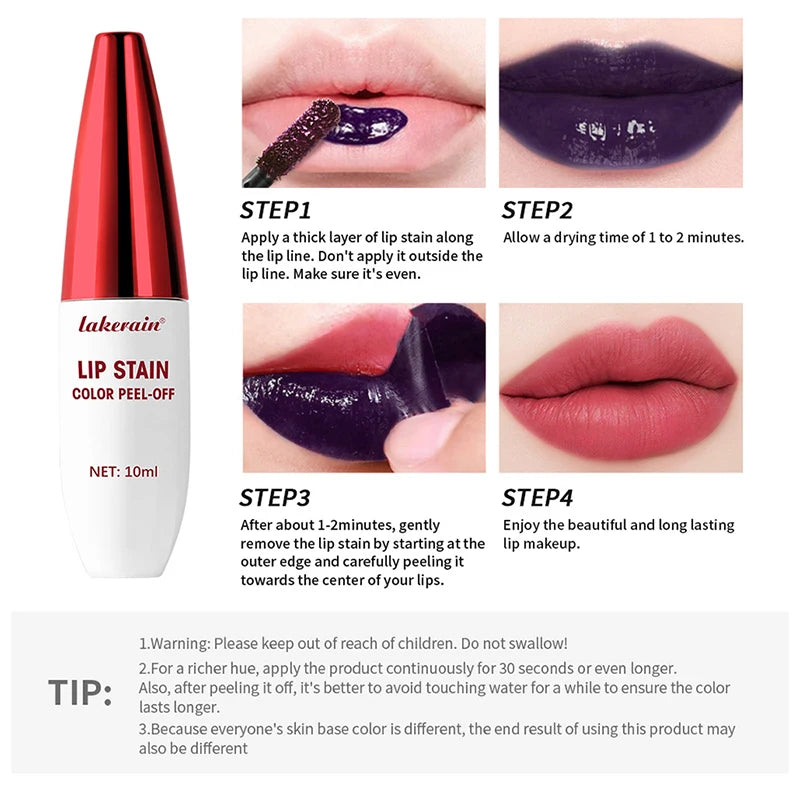 lakerain®

LIP STAIN
COLOR PEEL-OFF

NET: 10ml

STEP1
Apply a thick layer of lip stain along the lip line. Don't apply it outside the lip line. Make sure it's even.

STEP2
Allow a drying time of 1 to 2 minutes.

STEP3
After about 1-2minutes, gently remove the lip stain by starting at the outer edge and carefully peeling it towards the center of your lips.

STEP4
Enjoy the beautiful and long lasting lip makeup.

TIP:

1.Warning: Please keep out of reach of children. Do not swallow!

2.For a richer hue, apply the product continuously for 30 seconds or even longer. Also, after peeling it off, it's better to avoid touching water for a while to ensure the color lasts longer.

3.Because everyone's skin base color is different, the end result of using this product may also be different