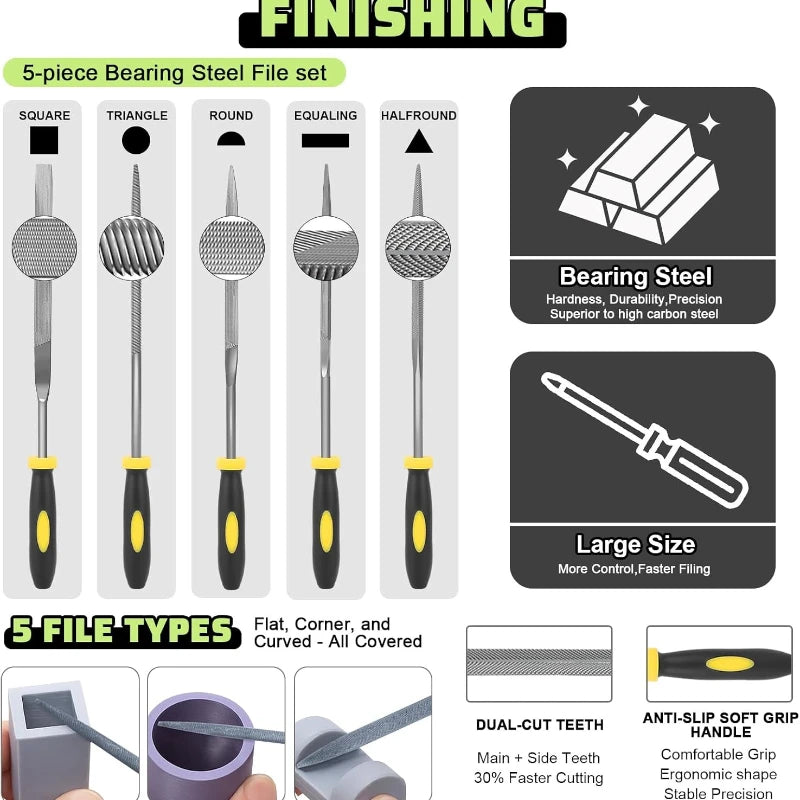 FINISHING

5-piece Bearing Steel File set

SQUARE

TRIANGLE

ROUND

EQUALING

HALFROUND

Bearing Steel
Hardness, Durability,Precision
Superior to high carbon steel

Large Size
More Control,Faster Filing

5 FILE TYPES
Flat, Corner, and Curved - All Covered

DUAL-CUT TEETH
Main + Side Teeth
30% Faster Cutting

ANTI-SLIP SOFT GRIP HANDLE
Comfortable Grip
Ergonomic shape
Stable Precision