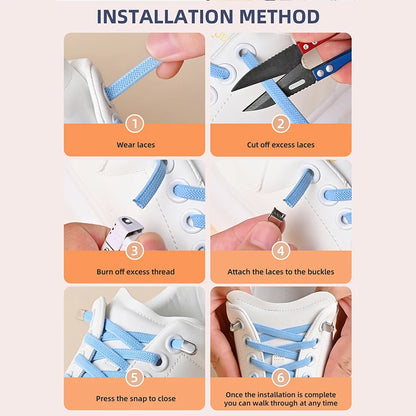 INSTALLATION METHOD

1
Wear laces

2
Cut off excess laces

3
Burn off excess thread

4
Attach the laces to the buckles

5
Press the snap to close

6
Once the installation is complete you can walk through at any time