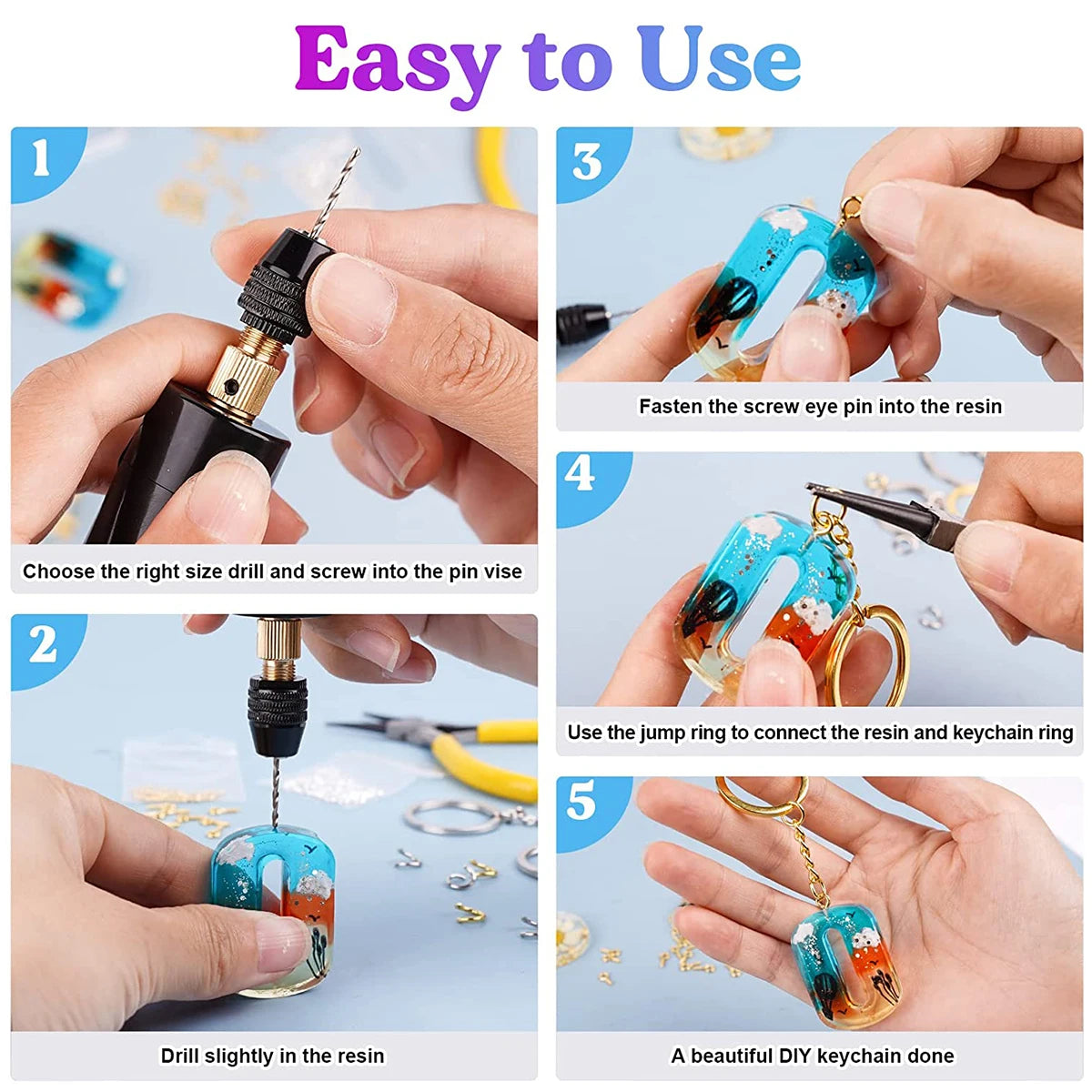 Easy to Use

1

Choose the right size drill and screw into the pin vise

2

Drill slightly in the resin

3

Fasten the screw eye pin into the resin

4

Use the jump ring to connect the resin and keychain ring

5

A beautiful DIY keychain done