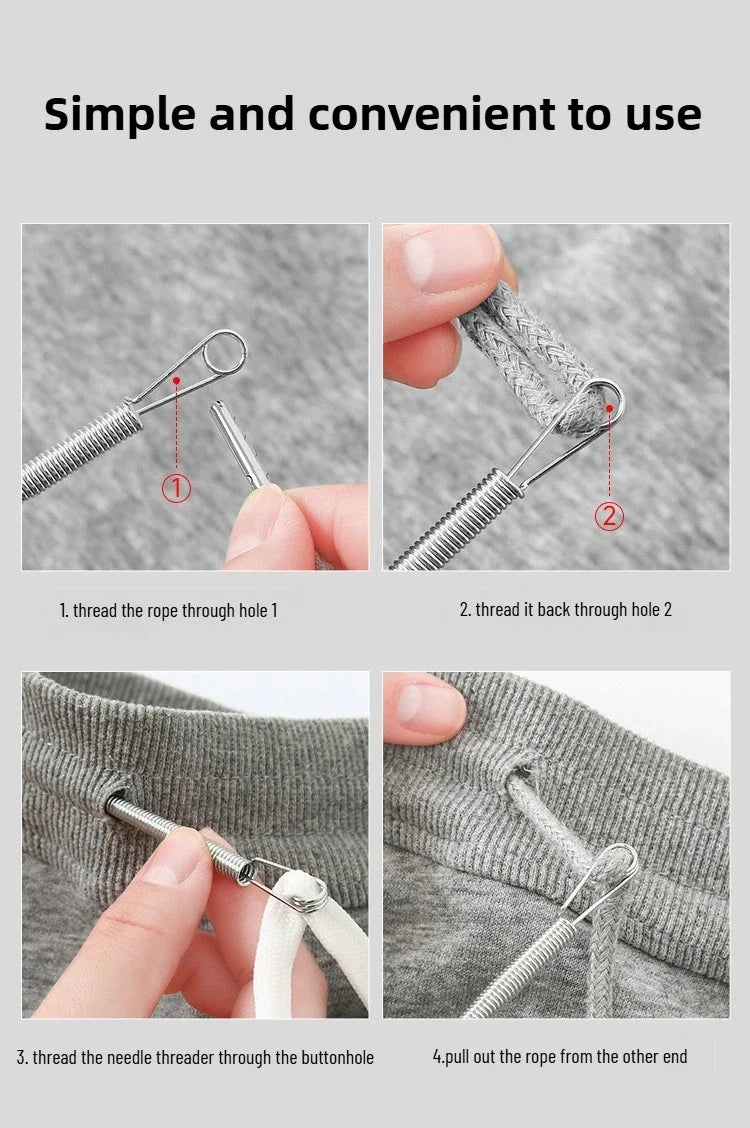 Simple and convenient to use

1

2

1. thread the rope through hole 1

2. thread it back through hole 2

3. thread the needle threader through the buttonhole

4.pull out the rope from the other end