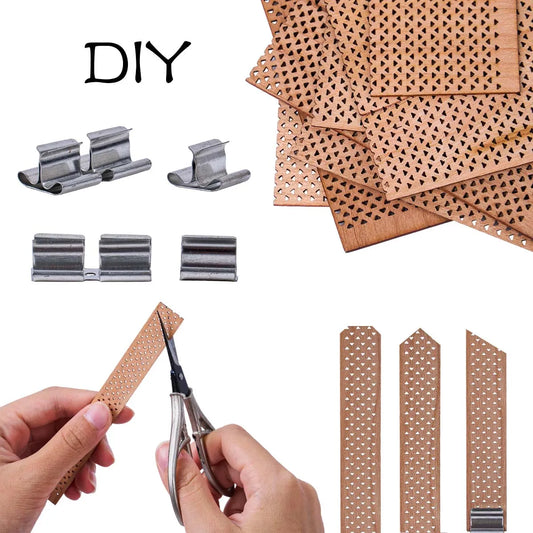 DIY